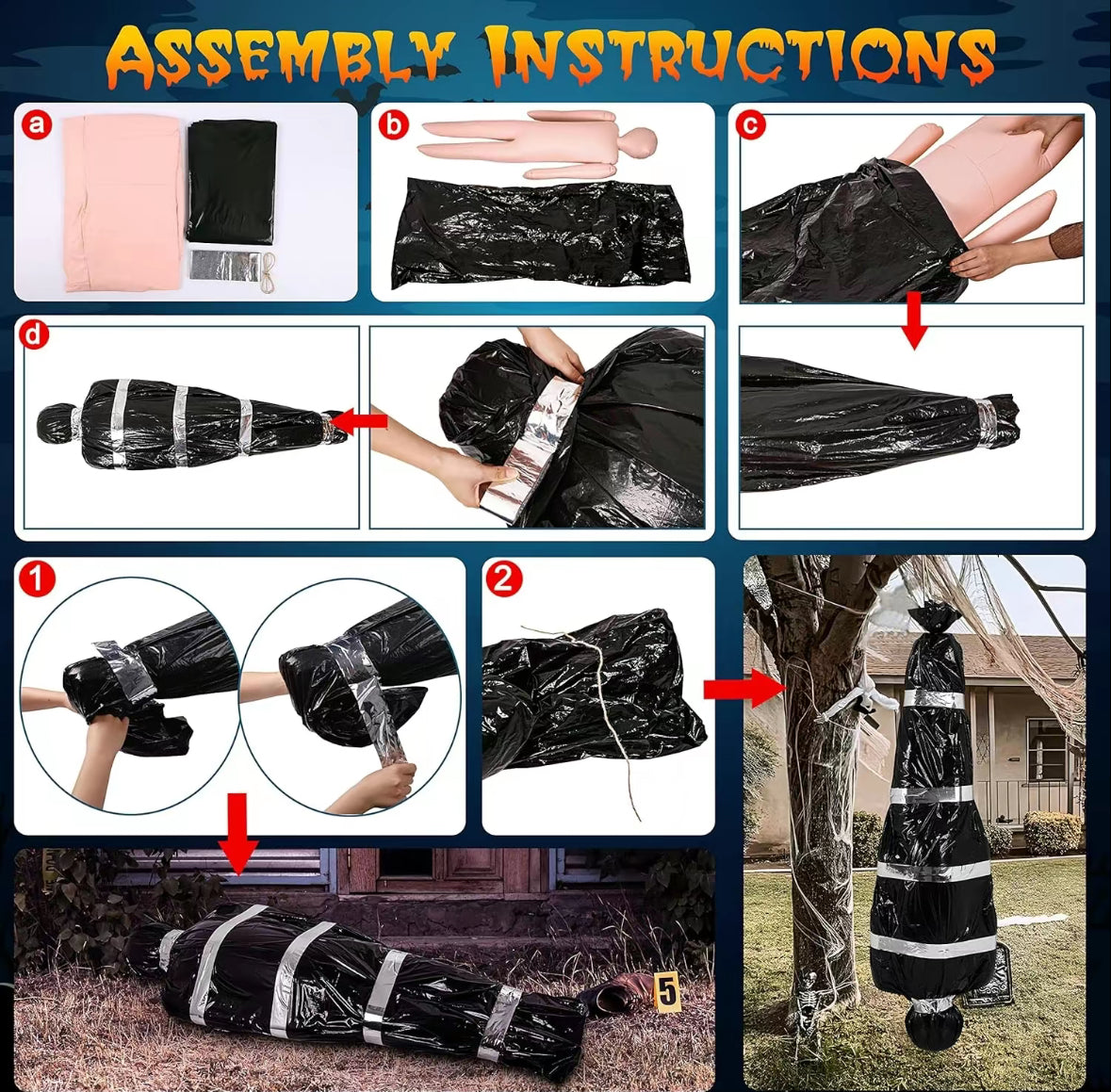 ASSEMBLY INSTRUCTIONS

a

b

c

d

1

2

5